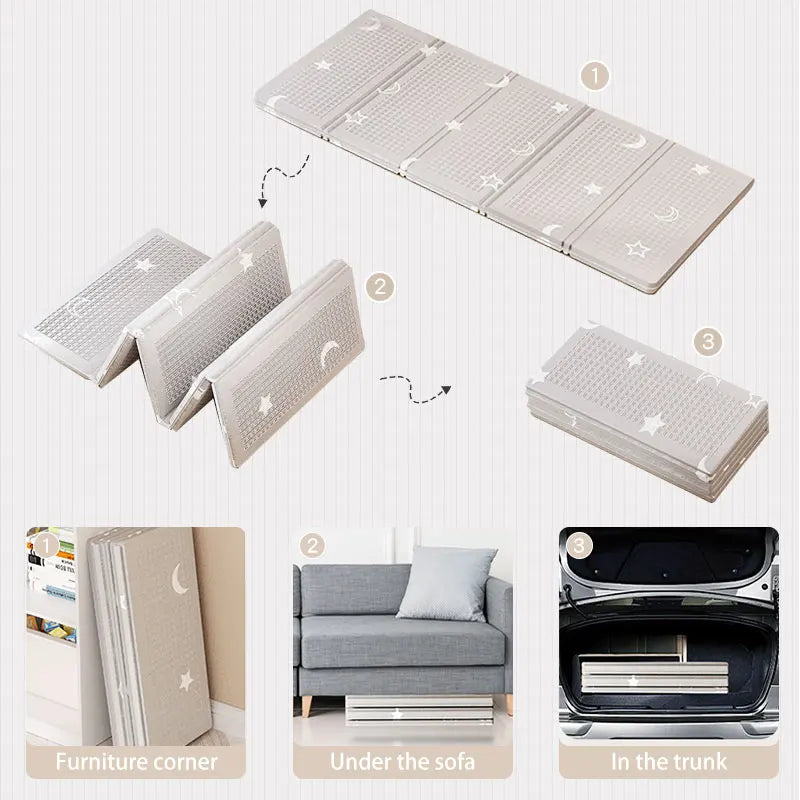 1

2

3

1

Furniture corner

2

Under the sofa

3

In the trunk